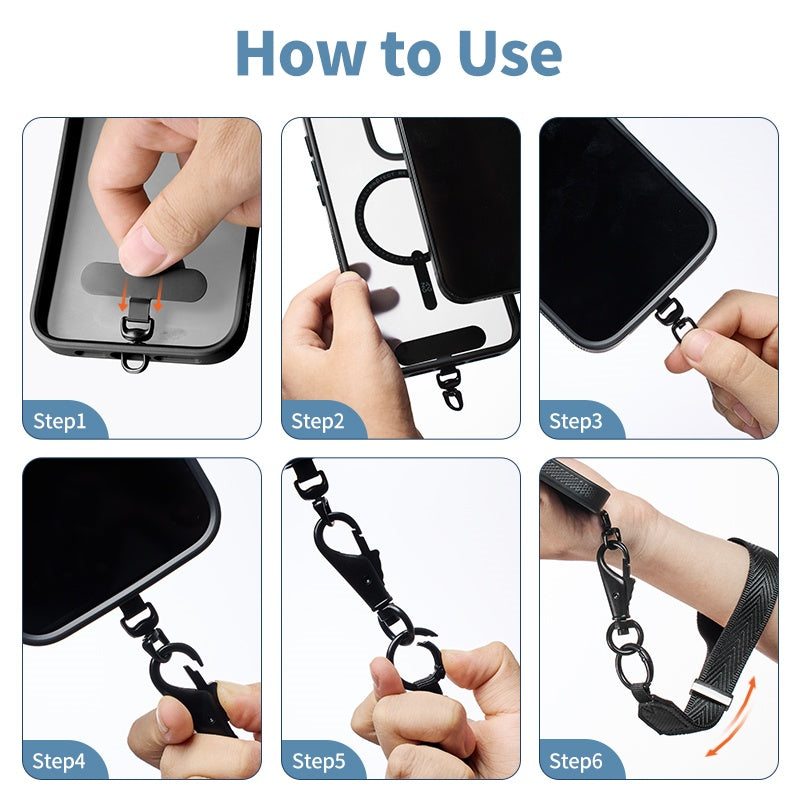 How to Use

Step1

Step2

Step3

Step4

Step5

Step6